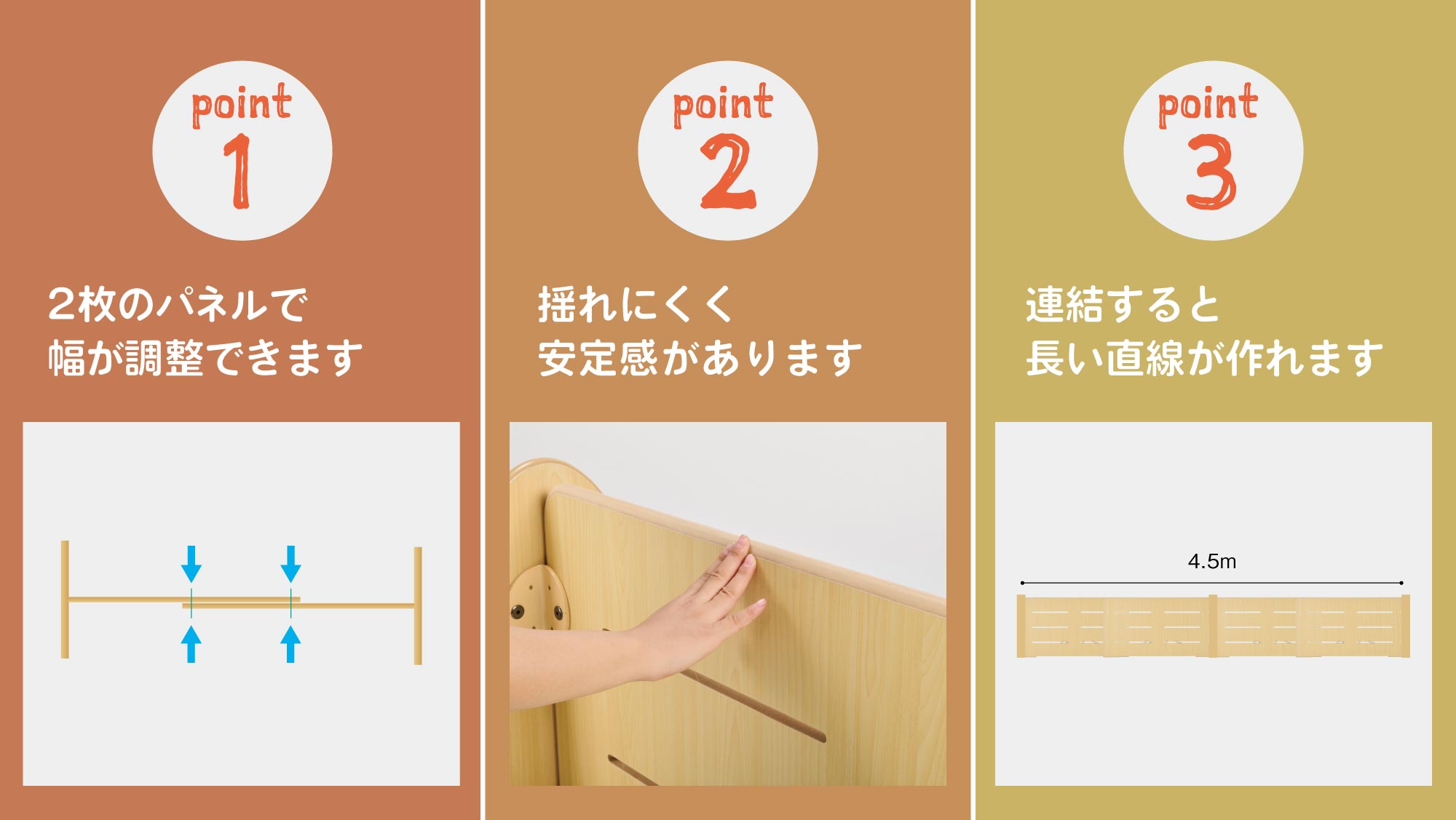 point 1

2枚のパネルで
幅が調整できます

point 2

揺れにくく
安定感があります

point 3

連結すると
長い直線が作れます

4.5m