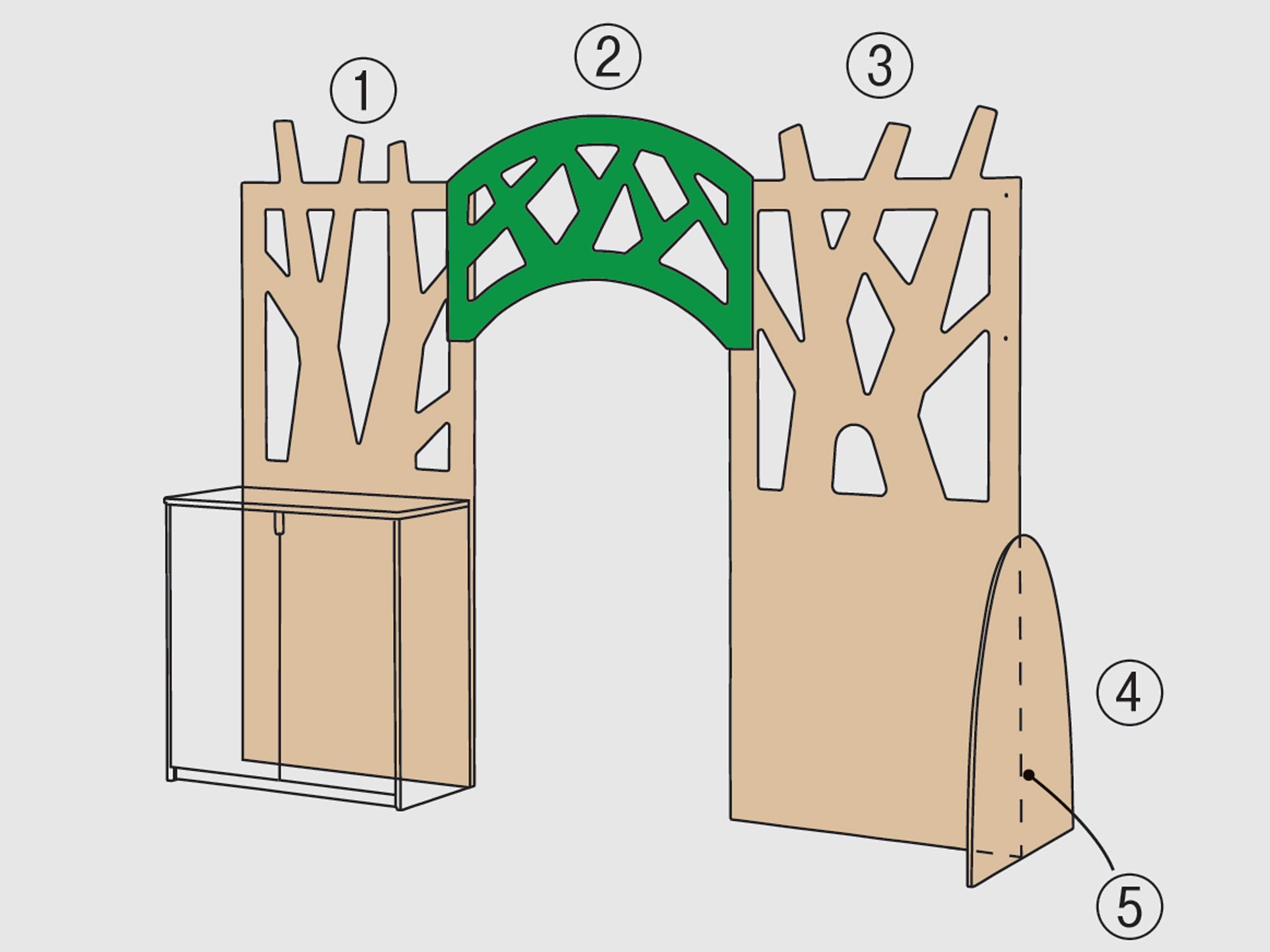 1
2
3
4
5