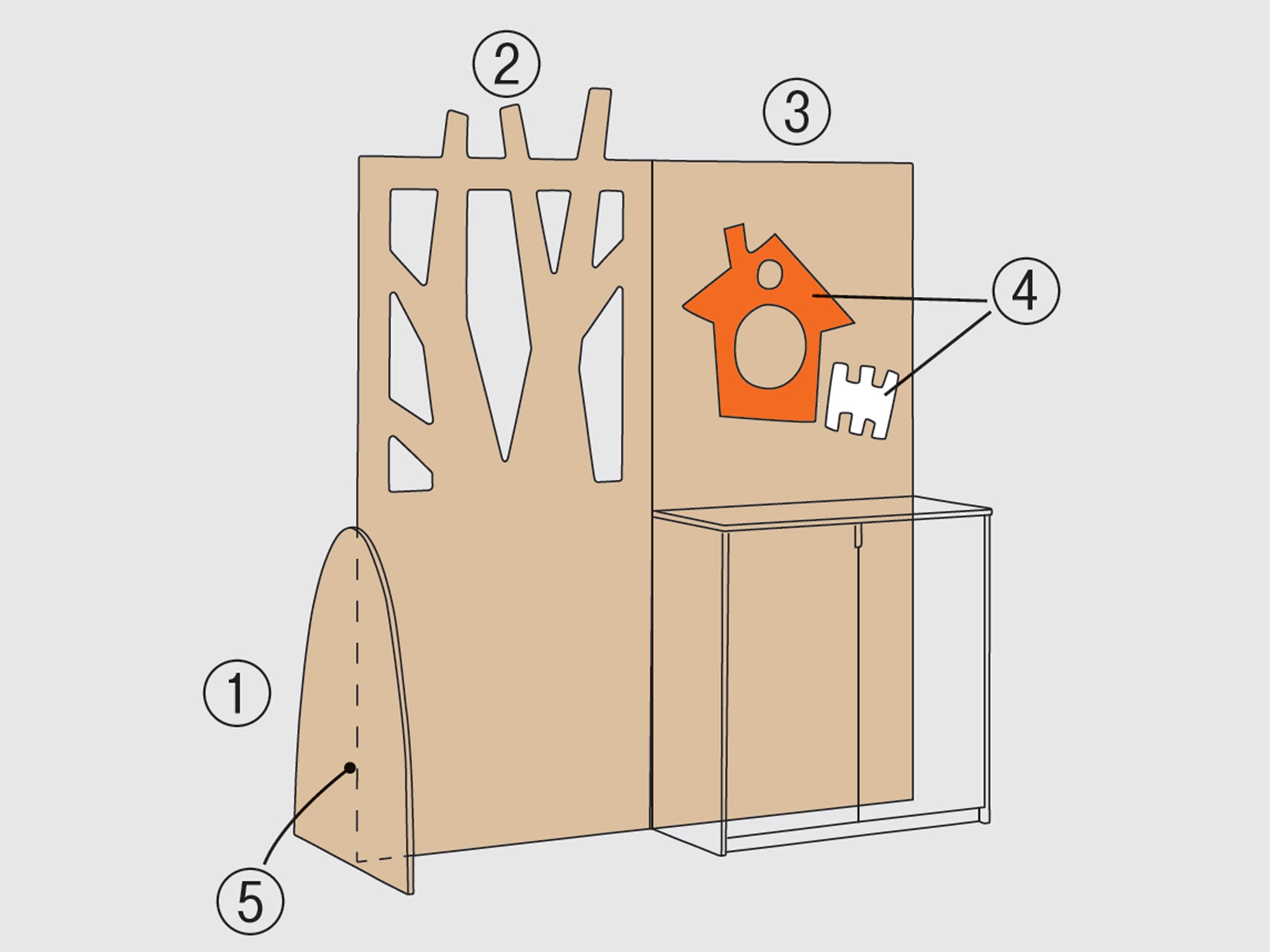 2
3
4
1
5